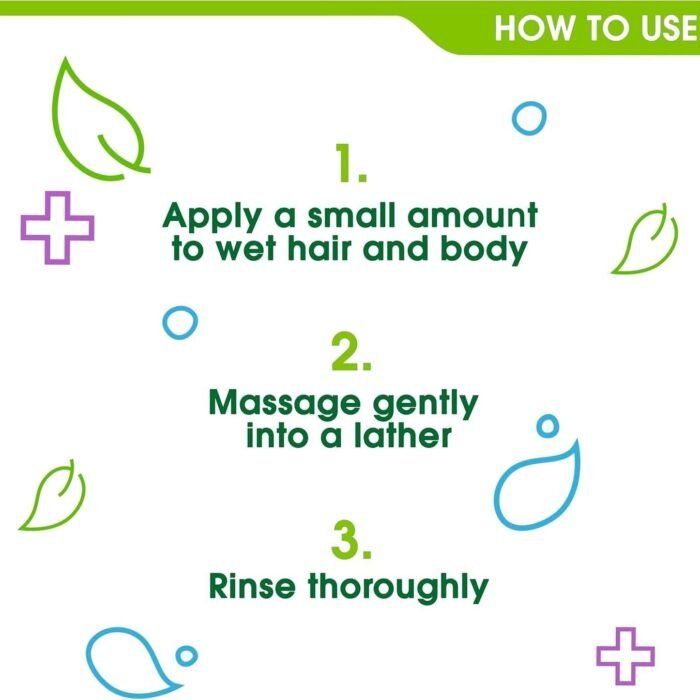 HOW TO USE

1.
Apply a small amount to wet hair and body

2.
Massage gently into a lather

3.
Rinse thoroughly