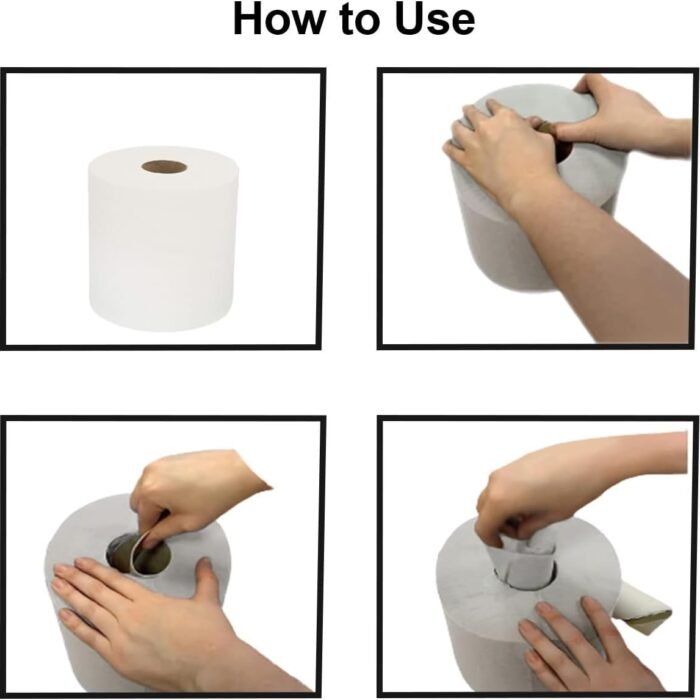 How to Use